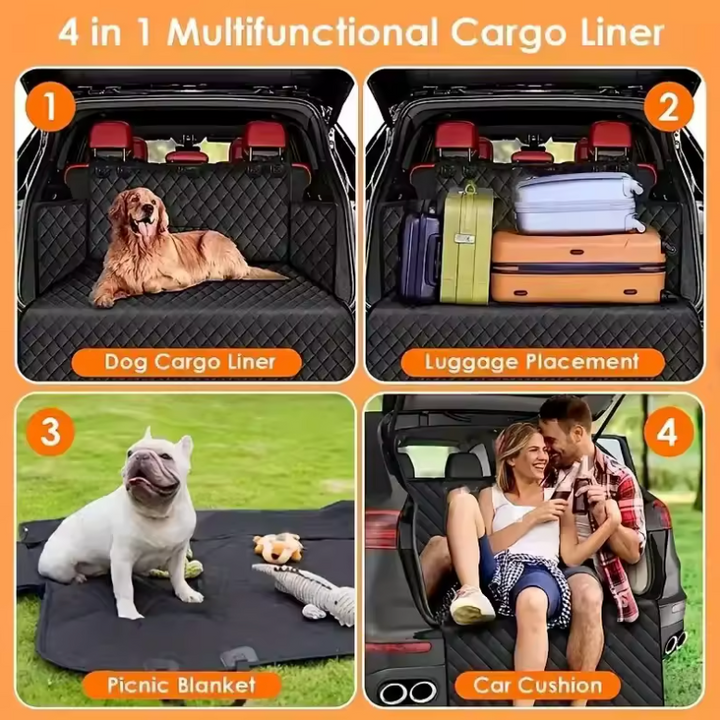 4 in 1 Multifunctional Cargo Liner

1

Dog Cargo Liner

2

Luggage Placement

3

Picnic Blanket

4

Car Cushion